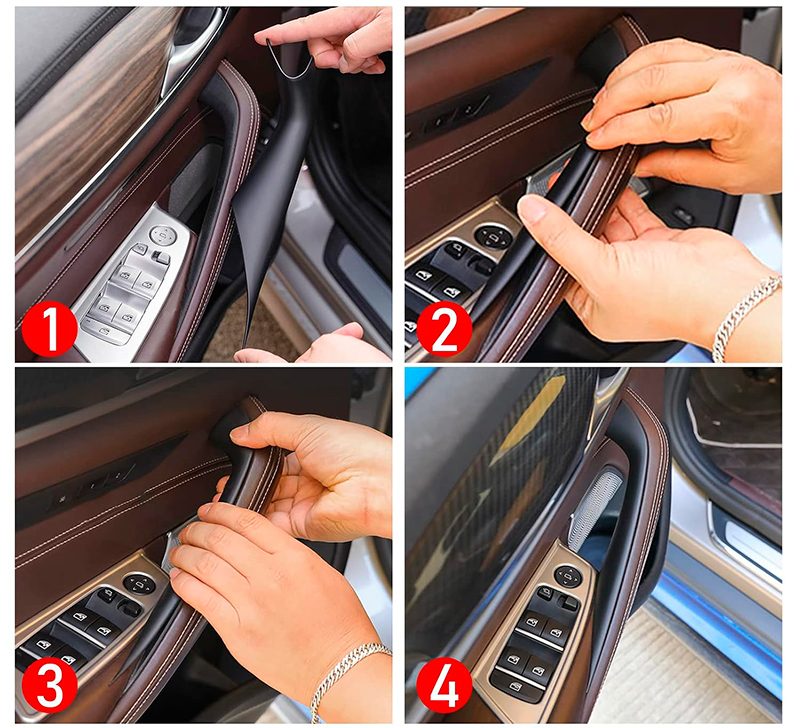 1

2

3

4